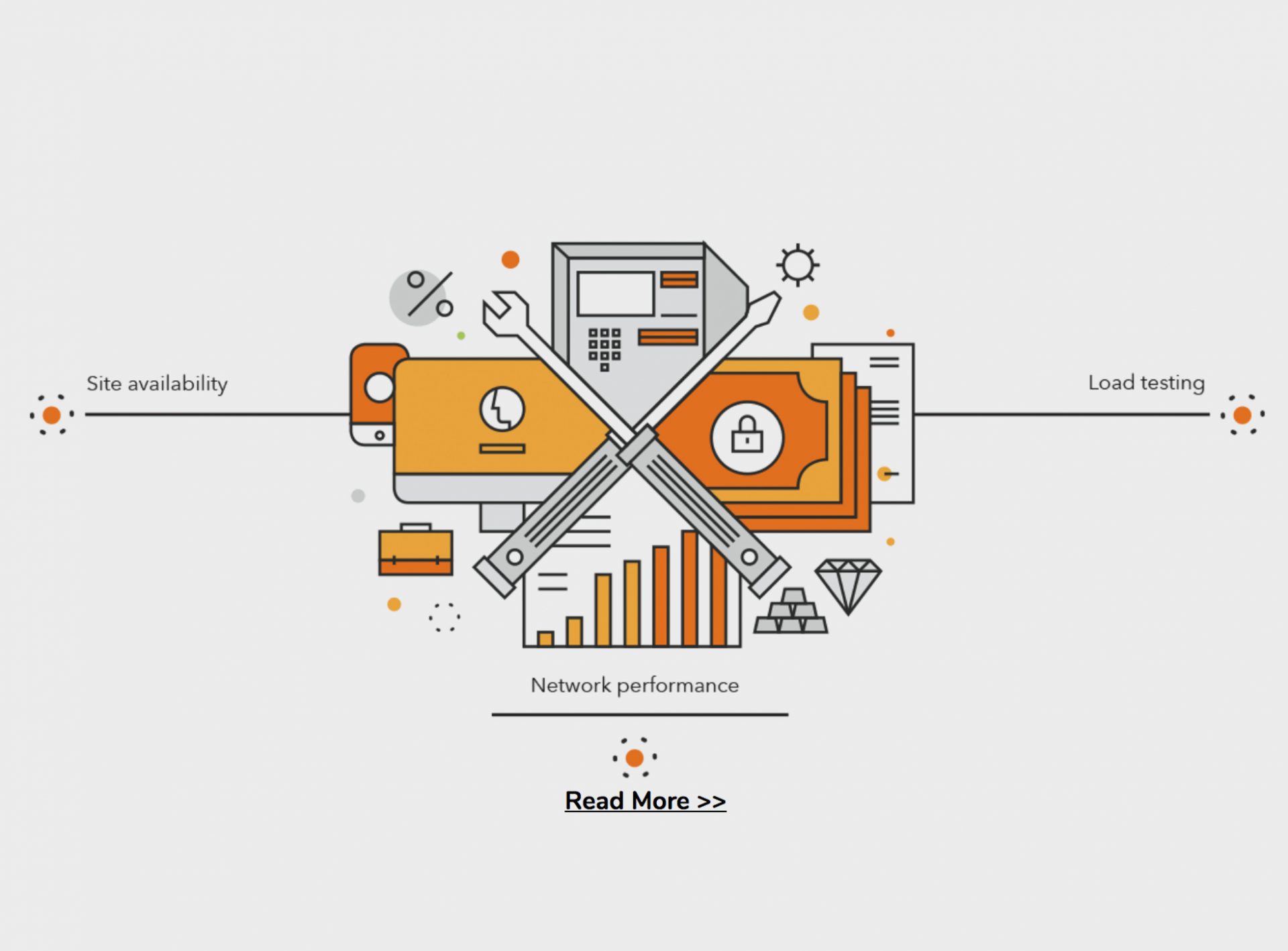 Site availability

Load testing

Network performance

Read More >>